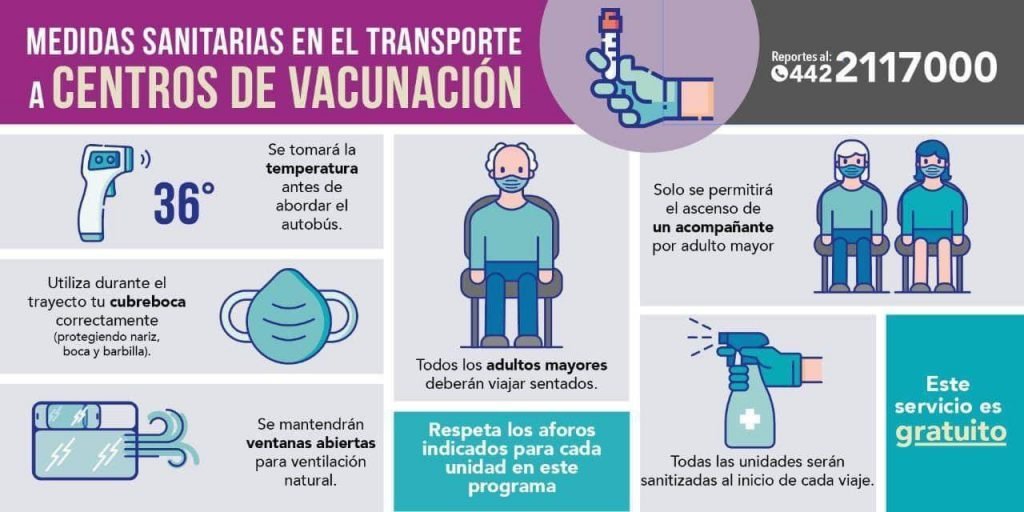 MEDIDAS SANITARIAS EN EL TRANSPORTE A CENTROS DE VACUNACIÓN

Reportes al: 442 2117000

36°

Se tomará la temperatura antes de abordar el autobús.

Utiliza durante el trayecto tu cubreboca correctamente (protegiendo nariz, boca y barbilla).

Se mantendrán ventanas abiertas para ventilación natural.

Todos los adultos mayores deberán viajar sentados.

Respeta los aforos indicados para cada unidad en este programa

Solo se permitirá el ascenso de un acompañante por adulto mayor

Todas las unidades serán sanitizadas al inicio de cada viaje.

Este servicio es gratuito